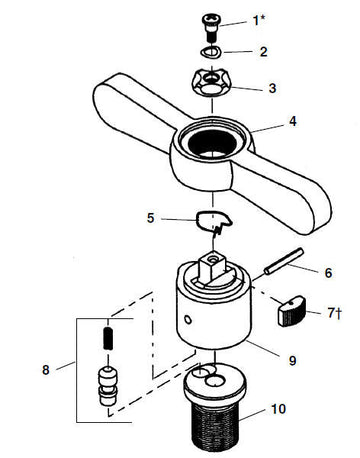 1*
2
3
4
5
6
7†
8
9
10